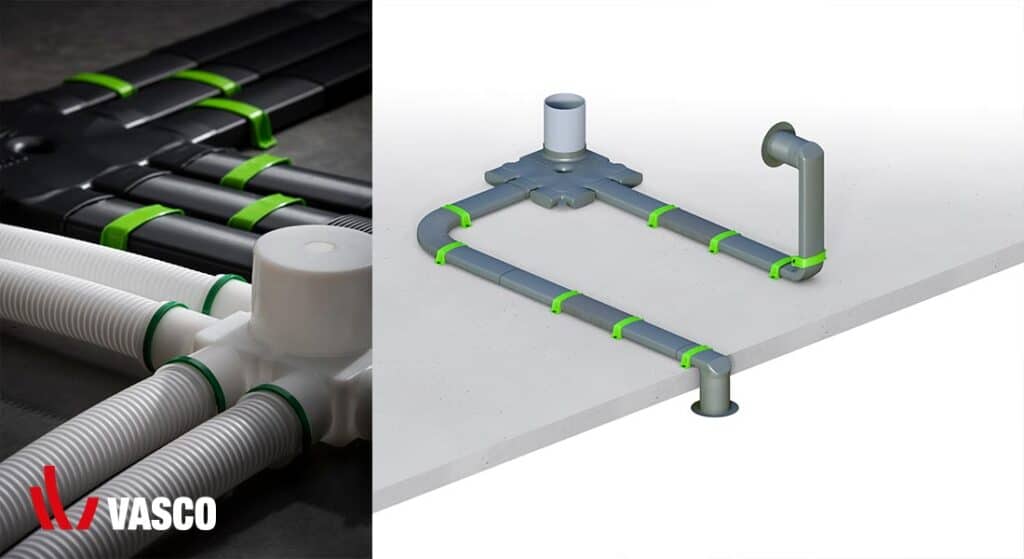 VASCO